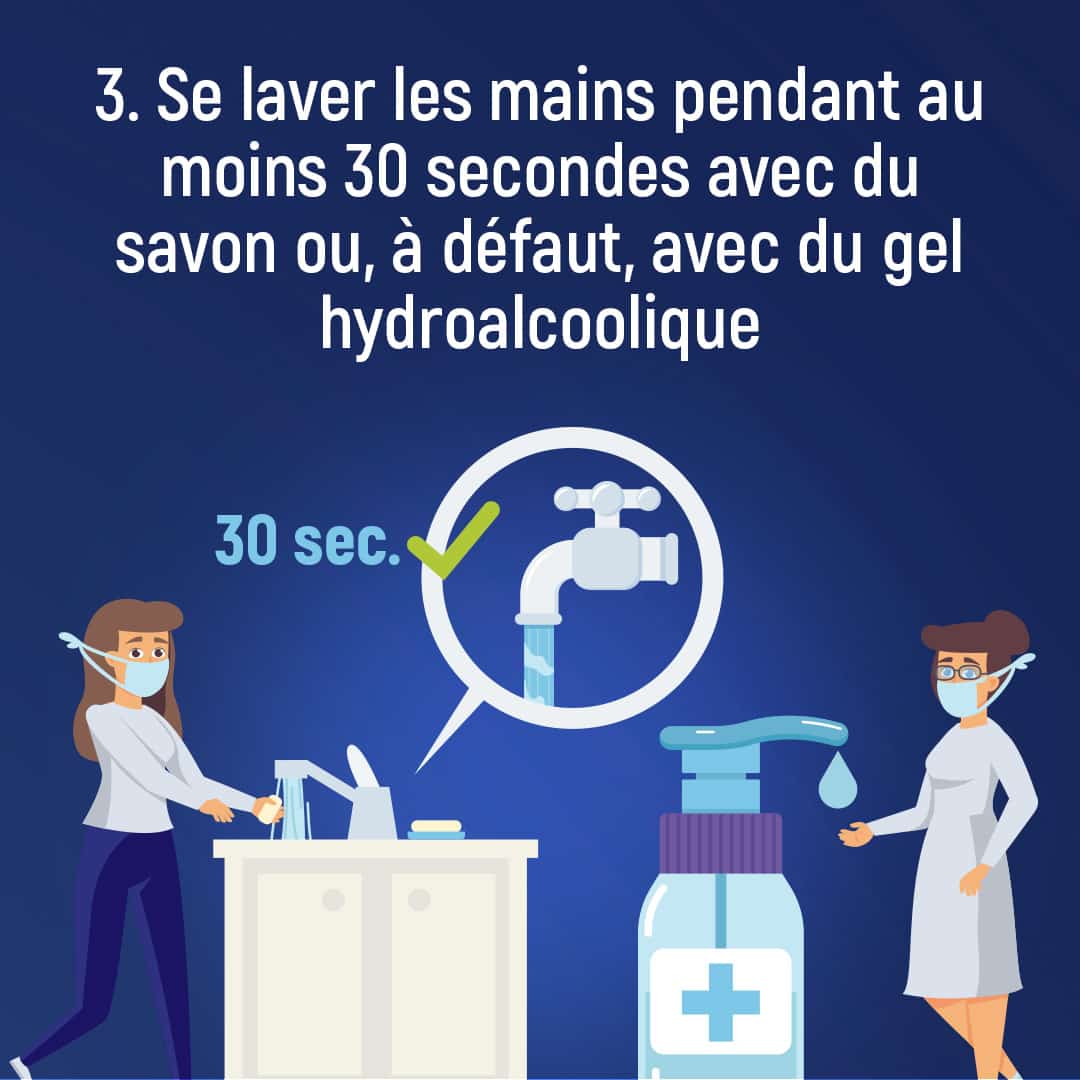 3. Se laver les mains pendant au moins 30 secondes avec du savon ou, à défaut, avec du gel hydroalcoolique

30 sec.